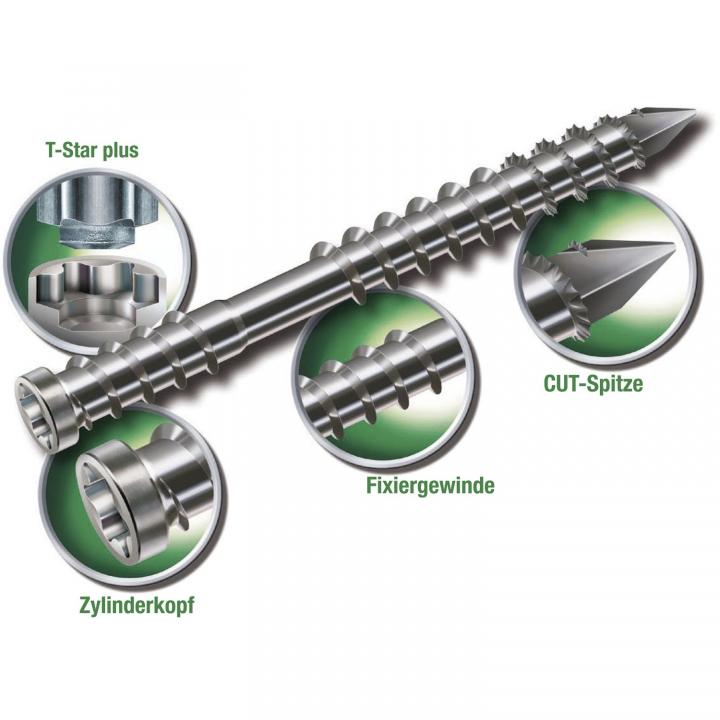 T-Star plus

CUT-Spitze

Fixiergewinde

Zylinderkopf