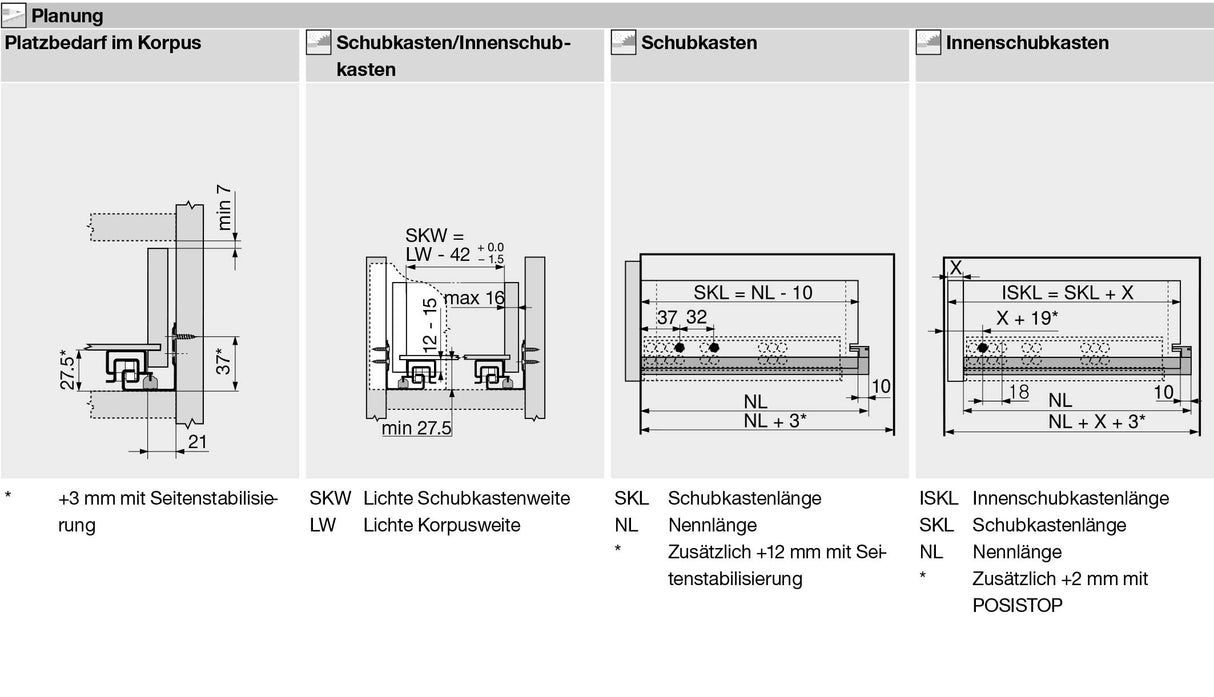 Planung

Platzbedarf im Korpus

min 7

27.5*

37*

21

\* +3 mm mit Seitenstabilisierung

Schubkasten/Innenschubkasten

SKW = LW - 42 $^{+0.0}_{-1.5}$

max 16

12 - 15

min 27.5

SKW Lichte Schubkastenweite
LW Lichte Korpusweite

Schubkasten

SKL = NL - 10

37 32

10

NL

NL + 3*

SKL Schubkastenlänge
NL Nennlänge
\* Zusätzlich +12 mm mit Seitenstabilisierung

Innenschubkasten

X

ISKL = SKL + X

X + 19*

18

10

NL

NL + X + 3*

ISKL Innenschubkastenlänge
SKL Schubkastenlänge
NL Nennlänge
\* Zusätzlich +2 mm mit POSISTOP