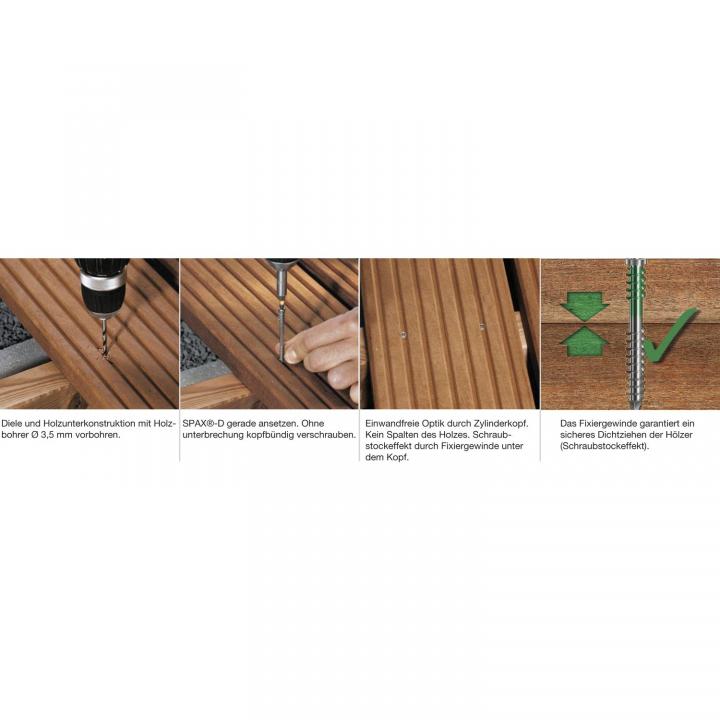 Diele und Holzunterkonstruktion mit Holzbohrer Ø 3,5 mm vorbohren.

SPAX®-D gerade ansetzen. Ohne unterbrechung kopfbündig verschrauben.

Einwandfreie Optik durch Zylinderkopf. Kein Spalten des Holzes. Schraubstockeffekt durch Fixiergewinde unter dem Kopf.

Das Fixiergewinde garantiert ein sicheres Dichtziehen der Hölzer (Schraubstockeffekt).